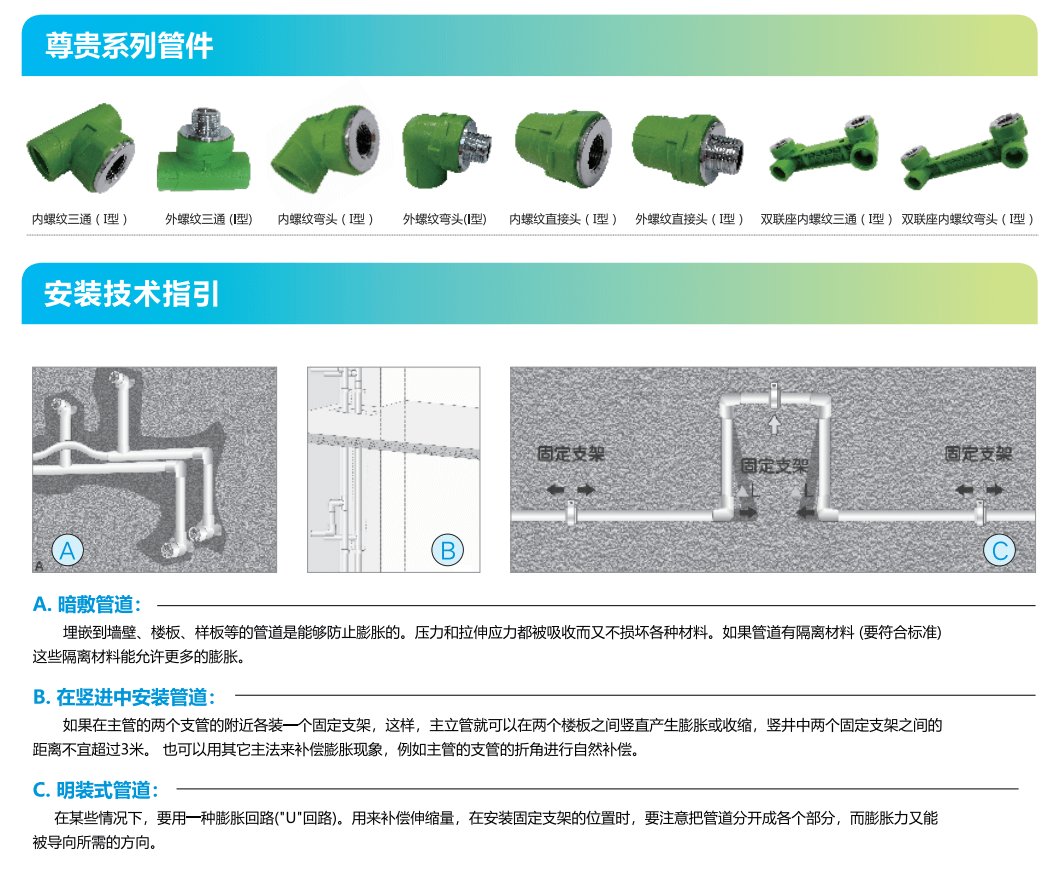 尊贵系列管件

内螺纹三通（I型） 外螺纹三通 (I型) 内螺纹弯头（I型） 外螺纹弯头(I型) 内螺纹直接头（I型） 外螺纹直接头（I型） 双联座内螺纹三通（I型） 双联座内螺纹弯头（I型）

安装技术指引

A

A

B

固定支架

固定支架

固定支架

C

A. 暗敷管道：

埋嵌到墙壁、楼板、样板等的管道是能够防止膨胀的。压力和拉伸应力都被吸收而又不损坏各种材料。如果管道有隔离材料 (要符合标准) 这些隔离材料能允许更多的膨胀。

B. 在竖进中安装管道：

如果在主管的两个支管的附近各装一个固定支架，这样，主立管就可以在两个楼板之间竖直产生膨胀或收缩，竖井中两个固定支架之间的距离不宜超过3米。 也可以用其它主法来补偿膨胀现象，例如主管的支管的折角进行自然补偿。

C. 明装式管道：

在某些情况下，要用一种膨胀回路("U"回路)。用来补偿伸缩量，在安装固定支架的位置时，要注意把管道分开成各个部分，而膨胀力又能被导向所需的方向。